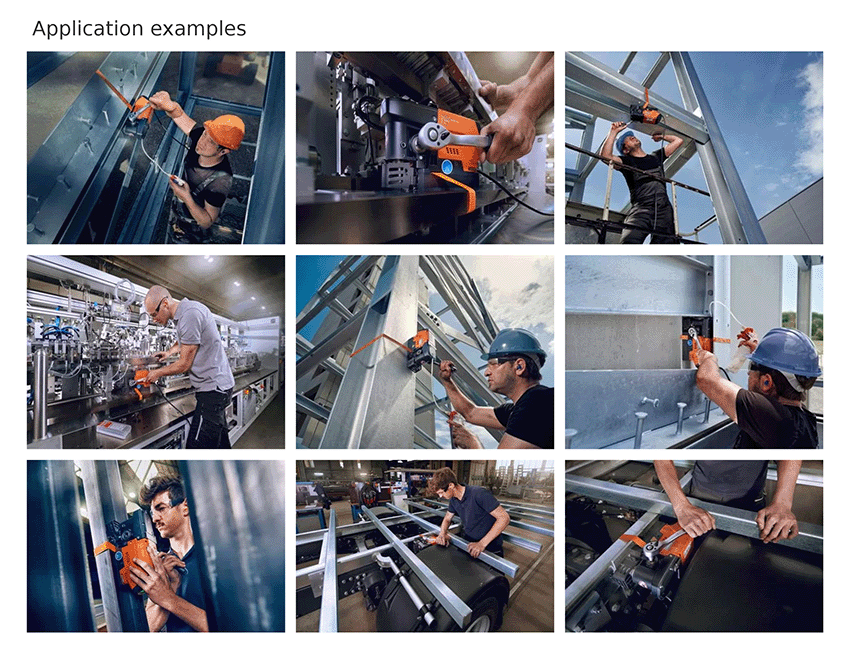 Application examples